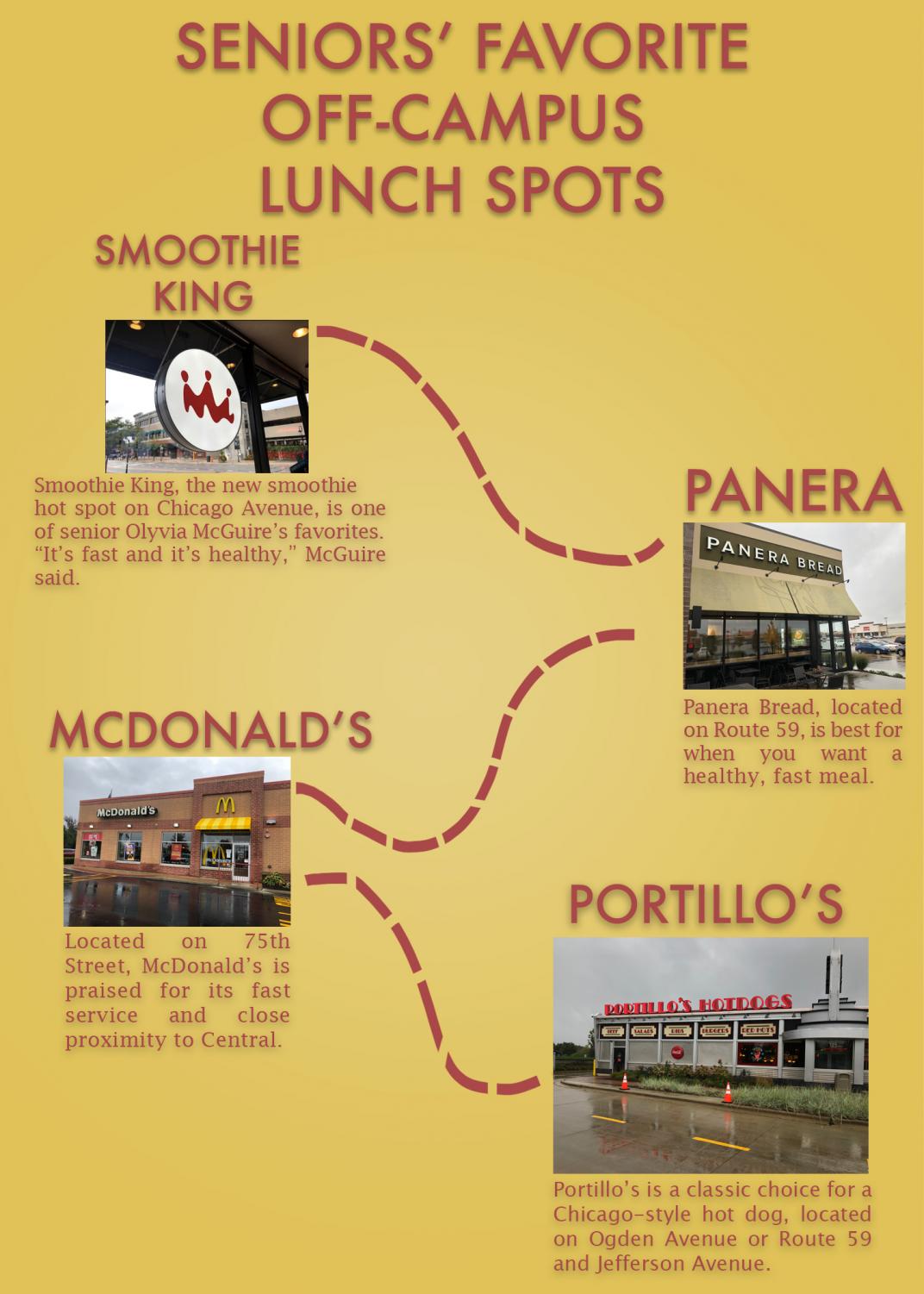 SENIORS' FAVORITE OFF-CAMPUS LUNCH SPOTS

SMOOTHIE KING

Smoothie King, the new smoothie hot spot on Chicago Avenue, is one of senior Olyvia McGuire's favorites. "It's fast and it's healthy," McGuire said.

PANERA

PANERA BREAD

Panera Bread, located on Route 59, is best for when you want a healthy, fast meal.

MCDONALD'S

McDonald's

Located on 75th Street, McDonald's is praised for its fast service and close proximity to Central.

PORTILLO'S

PORTILLO'S HOTDOGS

BEEF SALADS RIBS BURGERS RED HOTS

Portillo's is a classic choice for a Chicago-style hot dog, located on Ogden Avenue or Route 59 and Jefferson Avenue.