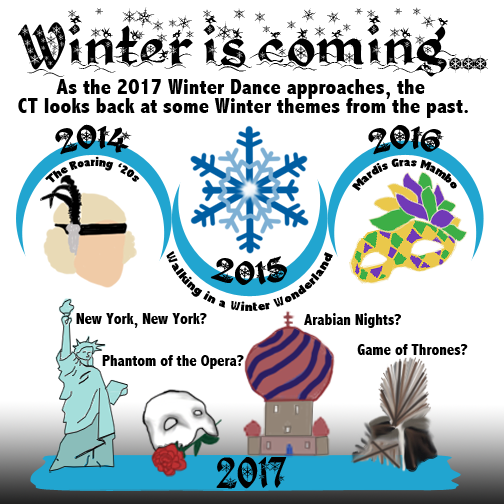 Winter is coming...

As the 2017 Winter Dance approaches, the CT looks back at some Winter themes from the past.

2014

The Roaring '20s

2015

Walking in a Winter Wonderland

2016

Mardis Gras Mambo

New York, New York?

Phantom of the Opera?

Arabian Nights?

Game of Thrones?

2017