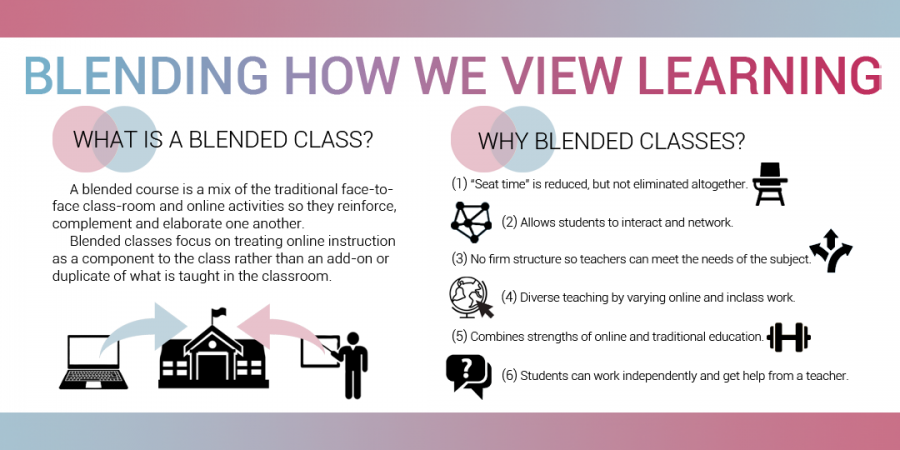 BLENDING HOW WE VIEW LEARNING

WHAT IS A BLENDED CLASS?

A blended course is a mix of the traditional face-to-face class-room and online activities so they reinforce, complement and elaborate one another.

Blended classes focus on treating online instruction as a component to the class rather than an add-on or duplicate of what is taught in the classroom.

WHY BLENDED CLASSES?

(1) "Seat time" is reduced, but not eliminated altogether.

(2) Allows students to interact and network.

(3) No firm structure so teachers can meet the needs of the subject.

(4) Diverse teaching by varying online and inclass work.

(5) Combines strengths of online and traditional education.

(6) Students can work independently and get help from a teacher.