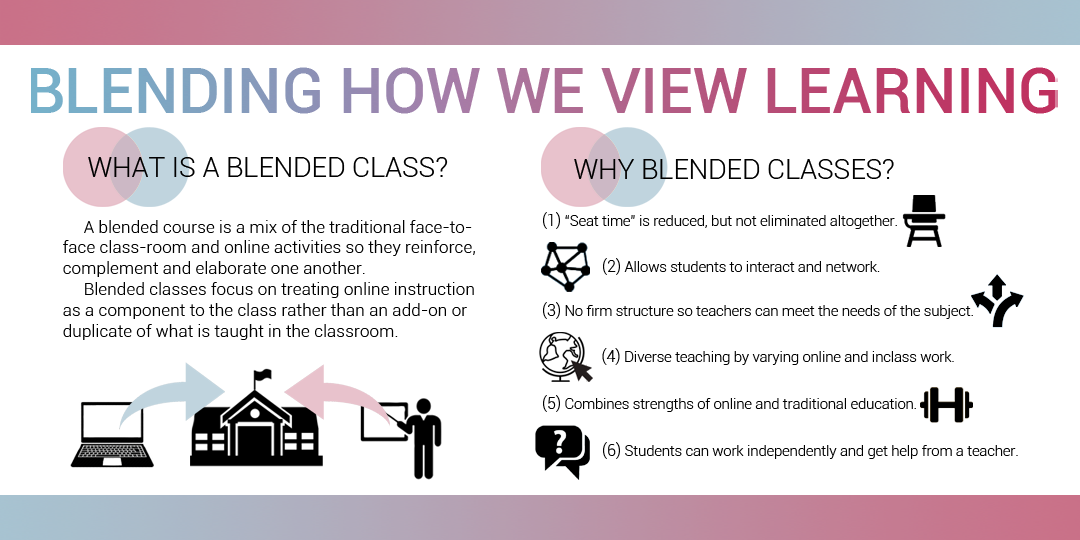 BLENDING HOW WE VIEW LEARNING

WHAT IS A BLENDED CLASS?

A blended course is a mix of the traditional face-to-face class-room and online activities so they reinforce, complement and elaborate one another.

Blended classes focus on treating online instruction as a component to the class rather than an add-on or duplicate of what is taught in the classroom.

WHY BLENDED CLASSES?

(1) "Seat time" is reduced, but not eliminated altogether.

(2) Allows students to interact and network.

(3) No firm structure so teachers can meet the needs of the subject.

(4) Diverse teaching by varying online and inclass work.

(5) Combines strengths of online and traditional education.

(6) Students can work independently and get help from a teacher.